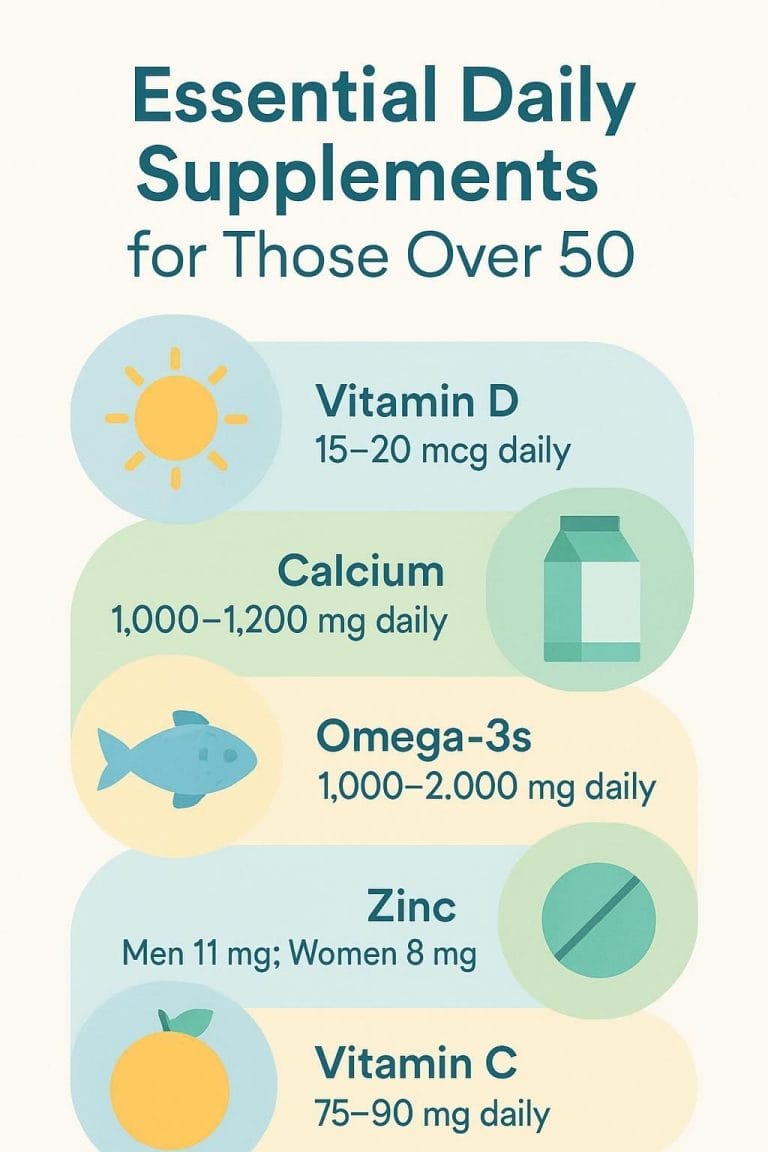 Essential Daily Supplements for Those Over 50

Vitamin D
15–20 mcg daily

Calcium
1,000–1,200 mg daily

Omega-3s
1,000–2.000 mg daily

Zinc
Men 11 mg; Women 8 mg

Vitamin C
75–90 mg daily